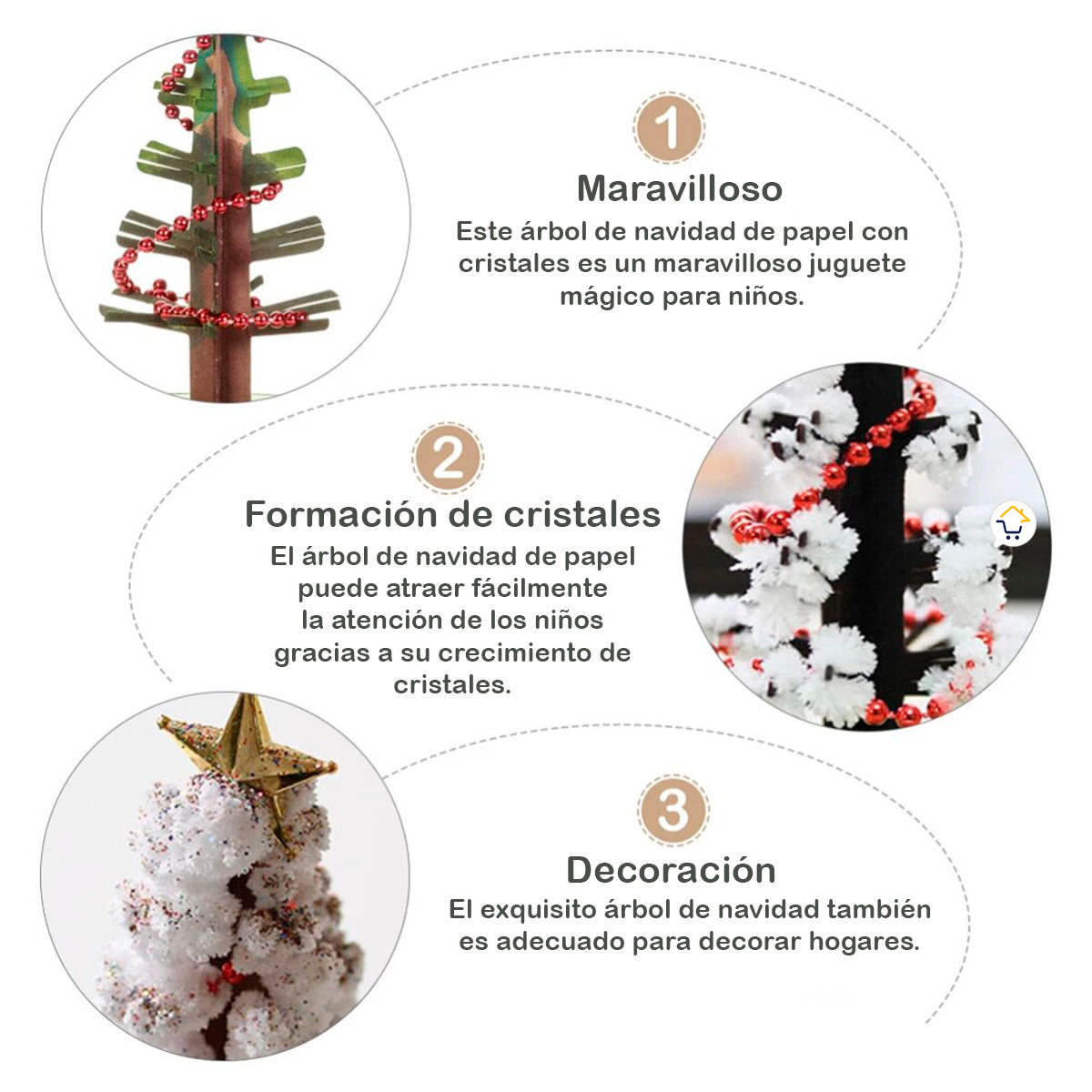 1

Maravilloso

Este árbol de navidad de papel con cristales es un maravilloso juguete mágico para niños.

2

Formación de cristales

El árbol de navidad de papel puede atraer fácilmente la atención de los niños gracias a su crecimiento de cristales.

3

Decoración

El exquisito árbol de navidad también es adecuado para decorar hogares.