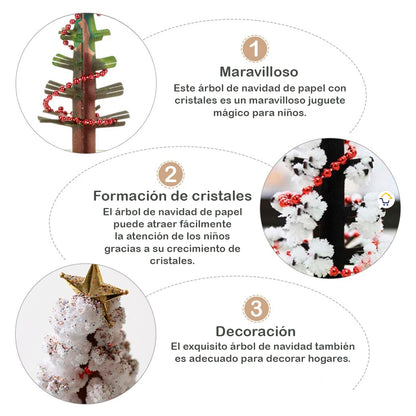 1

Maravilloso

Este árbol de navidad de papel con cristales es un maravilloso juguete mágico para niños.

2

Formación de cristales

El árbol de navidad de papel puede atraer fácilmente la atención de los niños gracias a su crecimiento de cristales.

3

Decoración

El exquisito árbol de navidad también es adecuado para decorar hogares.